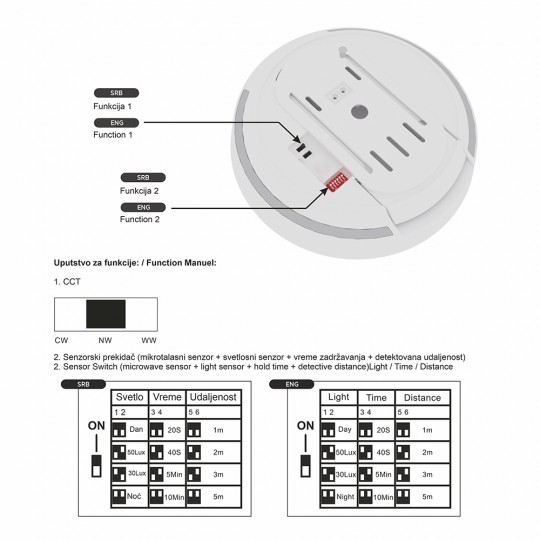 SRB
Funkcija 1
ENG
Function 1

SRB
Funkcija 2
ENG
Function 2

Uputstvo za funkcije: / Function Manuel:

1. CCT

CW NW WW

2. Senzorski prekidač (mikrotalasni senzor + svetlosni senzor + vreme zadržavanja + detektovana udaljenost)
2. Sensor Switch (microwave sensor + light sensor + hold time + detective distance)Light / Time / Distance

SRB

ON

| Svetlo | Vreme | Udaljenost |
|---|---|---|
| 1 2 | 3 4 | 5 6 |
| Dan | 20S | 1m |
| 50Lux | 40S | 2m |
| 30Lux | 5Min | 3m |
| Noć | 10Min | 5m |

ENG

ON

| Light | Time | Distance |
|---|---|---|
| 1 2 | 3 4 | 5 6 |
| Day | 20S | 1m |
| 50Lux | 40S | 2m |
| 30Lux | 5Min | 3m |
| Night | 10Min | 5m |